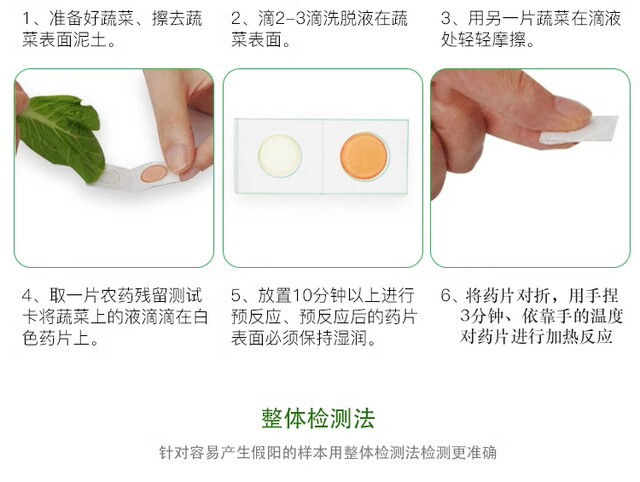 1、准备好蔬菜、擦去蔬菜表面泥土。

2、滴2-3滴洗脱液在蔬菜表面。

3、用另一片蔬菜在滴液处轻轻摩擦。

4、取一片农药残留测试卡将蔬菜上的液滴滴在白色药片上。

5、放置10分钟以上进行预反应、预反应后的药片表面必须保持湿润。

6、将药片对折，用手捏3分钟、依靠手的温度对药片进行加热反应

整体检测法

针对容易产生假阳的样本用整体检测法检测更准确